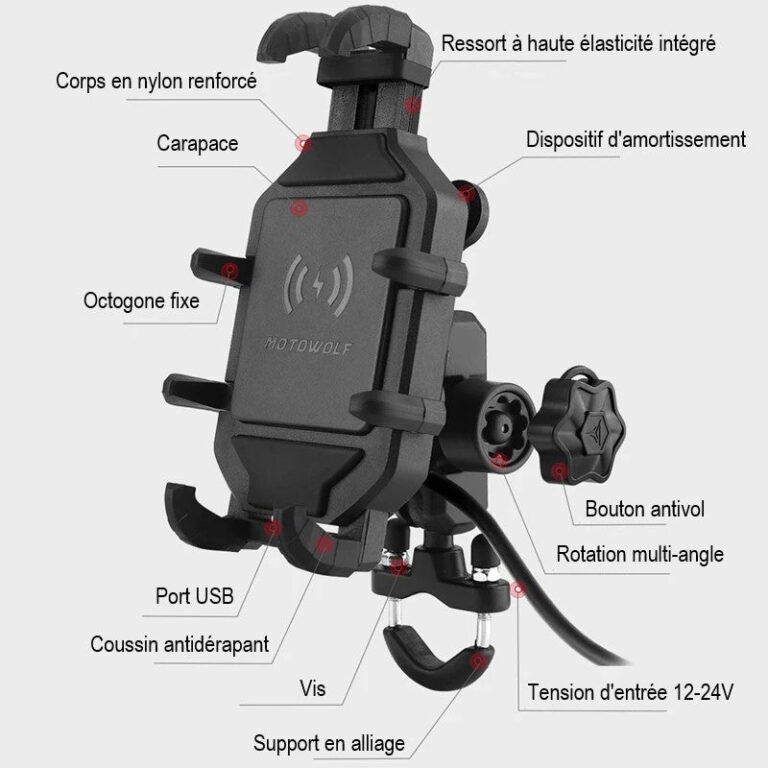 Ressort à haute élasticité intégré

Corps en nylon renforcé

Carapace

Dispositif d'amortissement

Octogone fixe

MOTOWOLF

Bouton antivol

Rotation multi-angle

Port USB

Coussin antidérapant

Vis

Tension d'entrée 12-24V

Support en alliage